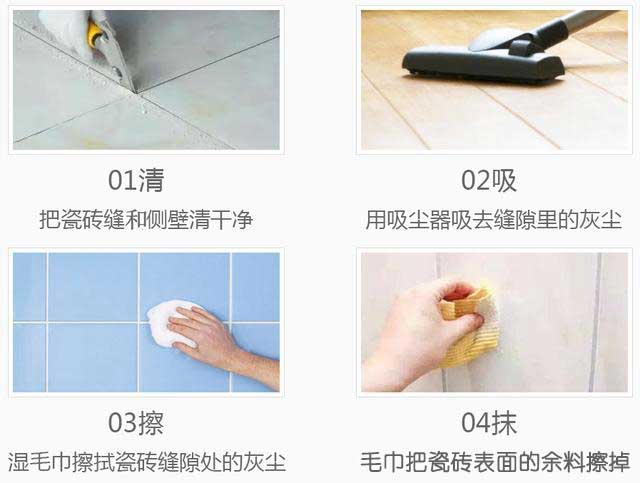 01清
把瓷砖缝和侧壁清干净

02吸
用吸尘器吸去缝隙里的灰尘

03擦
湿毛巾擦拭瓷砖缝隙处的灰尘

04抹
毛巾把瓷砖表面的余料擦掉